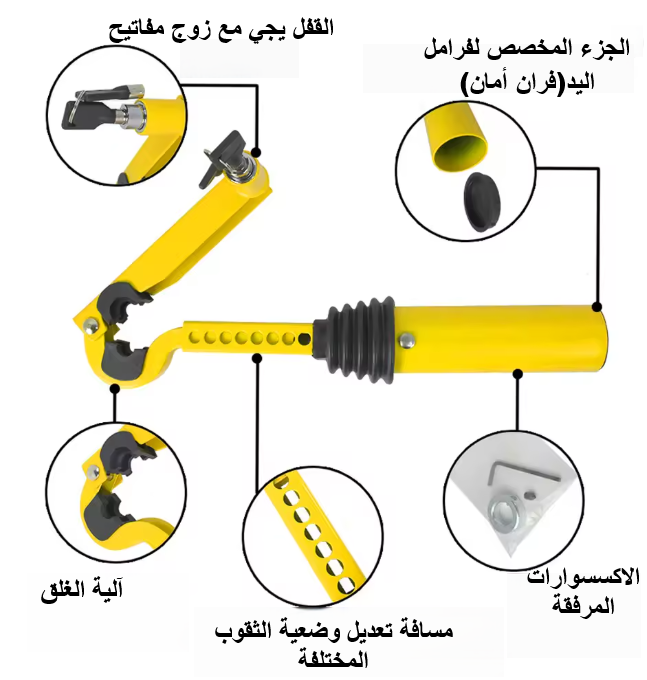 القفل يجي مع زوج مفاتيح

الجزء المخصص لفرامل اليد(فران أمان)

آلية الغلق

مسافة تعديل وضعية الثقوب المختلفة

الاكسسوارات المرفقة